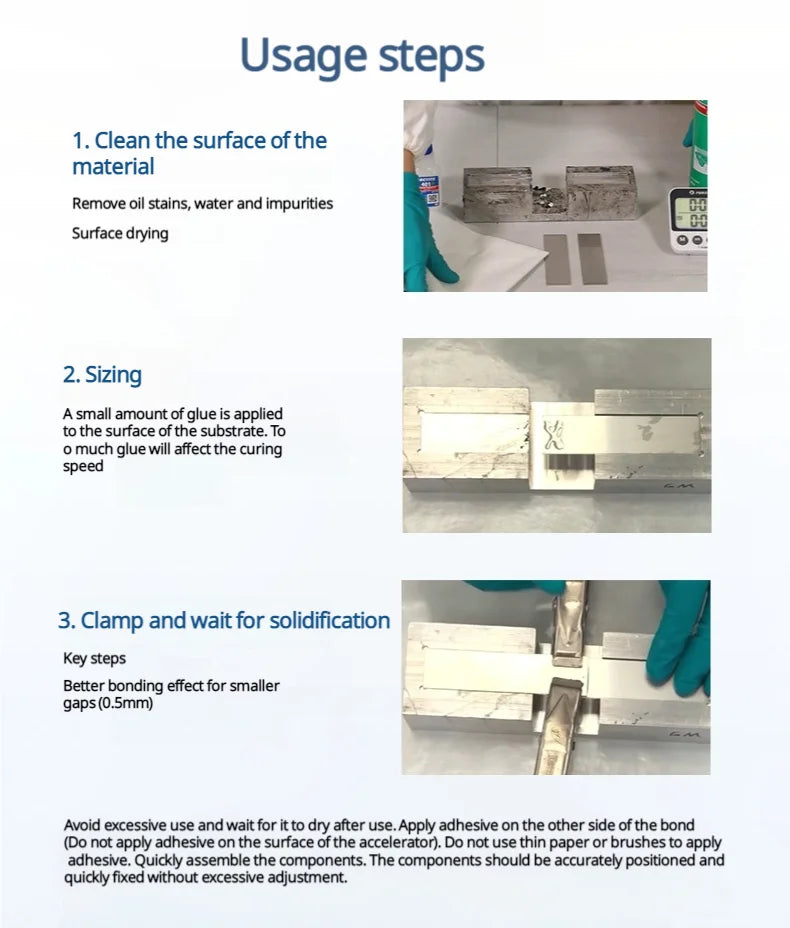 Usage steps

1. Clean the surface of the material

Remove oil stains, water and impurities

Surface drying

2. Sizing

A small amount of glue is applied to the surface of the substrate. To o much glue will affect the curing speed

3. Clamp and wait for solidification

Key steps

Better bonding effect for smaller gaps (0.5mm)

Avoid excessive use and wait for it to dry after use. Apply adhesive on the other side of the bond (Do not apply adhesive on the surface of the accelerator). Do not use thin paper or brushes to apply adhesive. Quickly assemble the components. The components should be accurately positioned and quickly fixed without excessive adjustment.