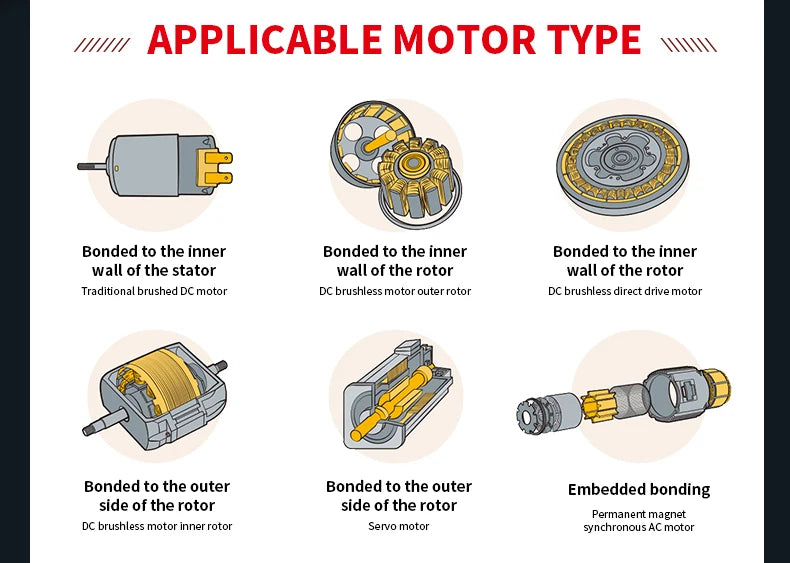 APPLICABLE MOTOR TYPE

Bonded to the inner wall of the stator
Traditional brushed DC motor

Bonded to the inner wall of the rotor
DC brushless motor outer rotor

Bonded to the inner wall of the rotor
DC brushless direct drive motor

Bonded to the outer side of the rotor
DC brushless motor inner rotor

Bonded to the outer side of the rotor
Servo motor

Embedded bonding
Permanent magnet synchronous AC motor