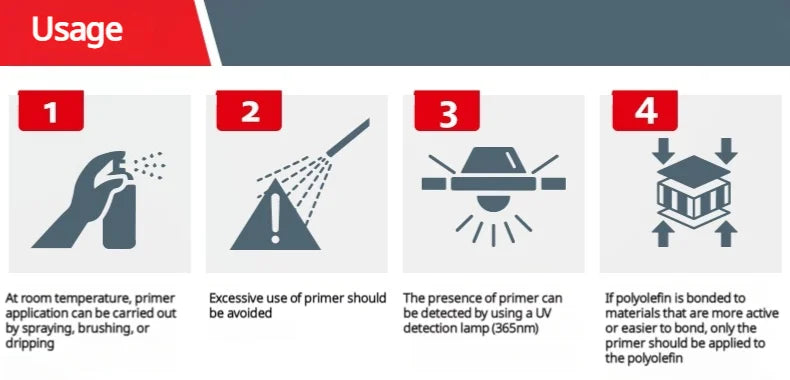 Usage

1

At room temperature, primer application can be carried out by spraying, brushing, or dripping

2

Excessive use of primer should be avoided

3

The presence of primer can be detected by using a UV detection lamp (365nm)

4

If polyolefin is bonded to materials that are more active or easier to bond, only the primer should be applied to the polyolefin