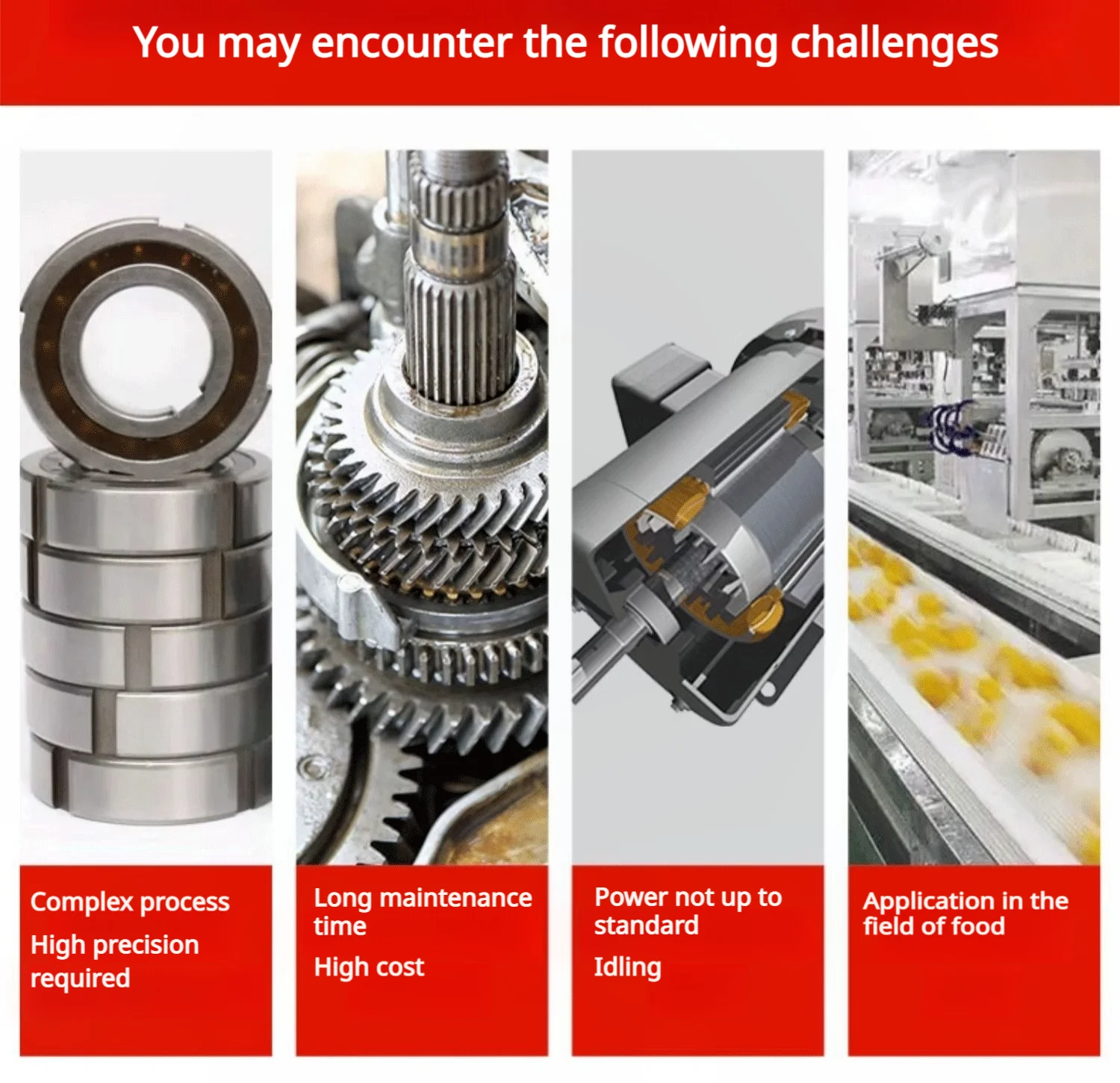 You may encounter the following challenges

Complex process

High precision required

Long maintenance time

High cost

Power not up to standard

Idling

Application in the field of food